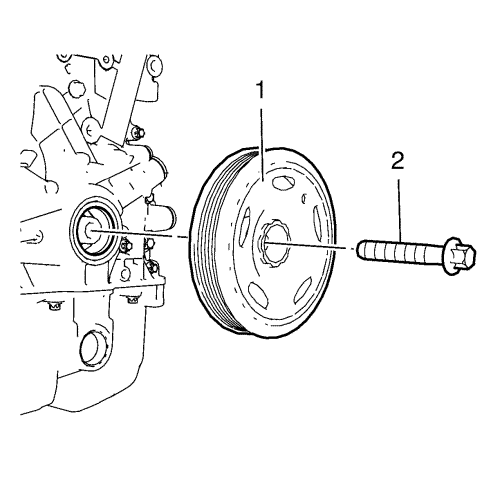 1
2