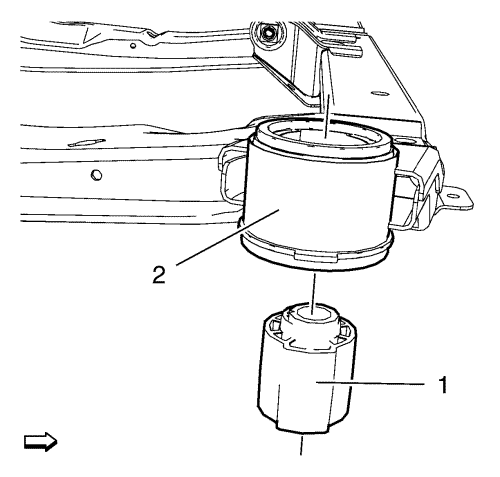 2

1