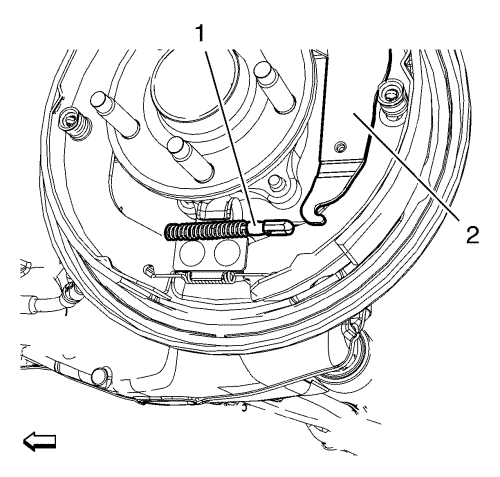 1

2