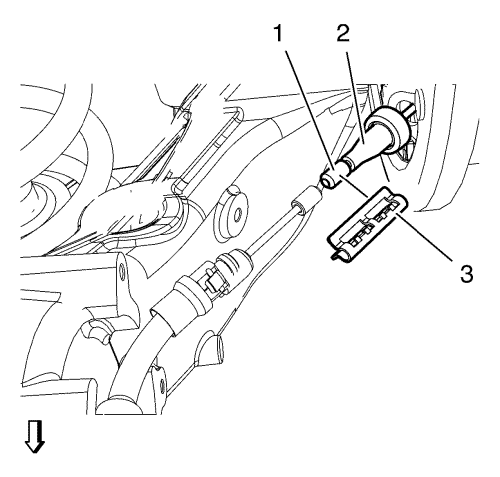 1
2
3