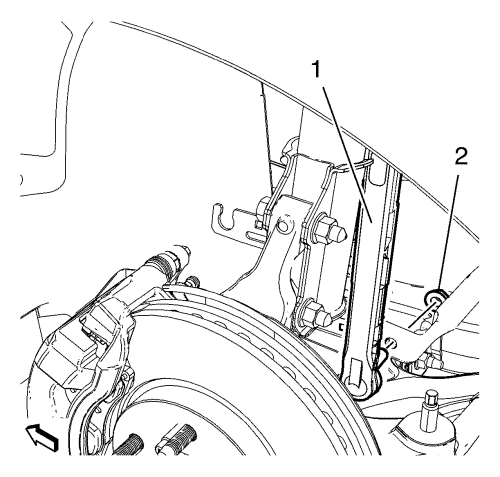 1
2