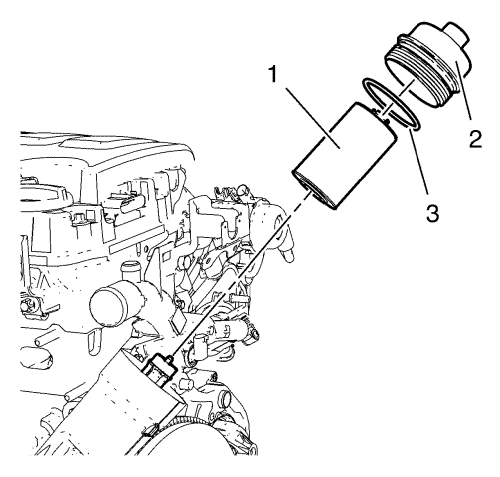 1
2
3