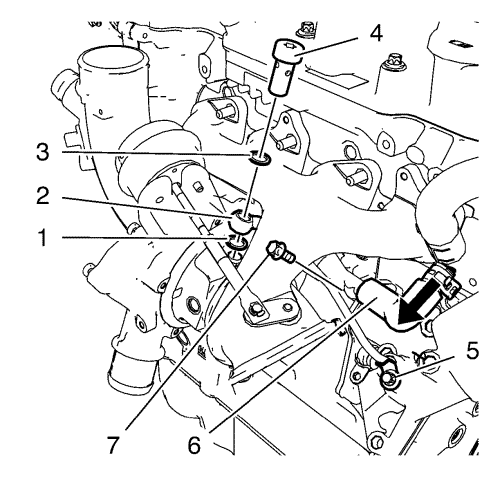 4
3
2
1
5
7
6