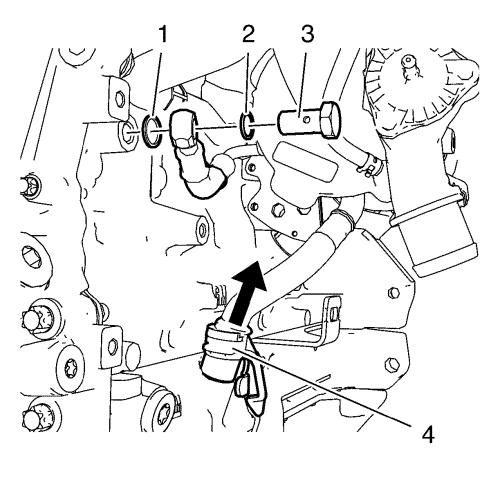 1
2
3
4