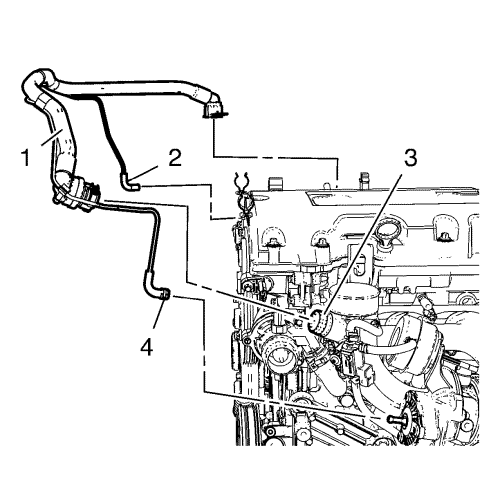 1
2
3
4