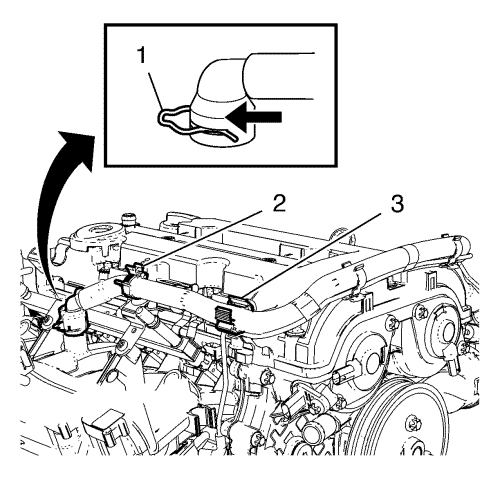 1
2
3