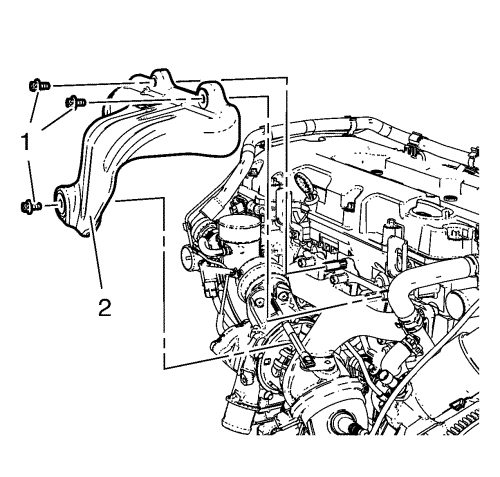 1

2