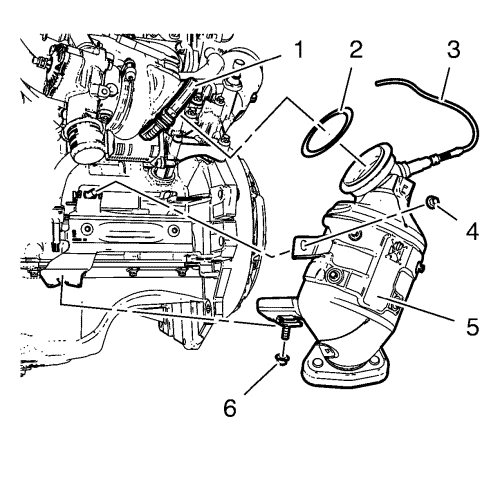 1
2
3
4
5
6