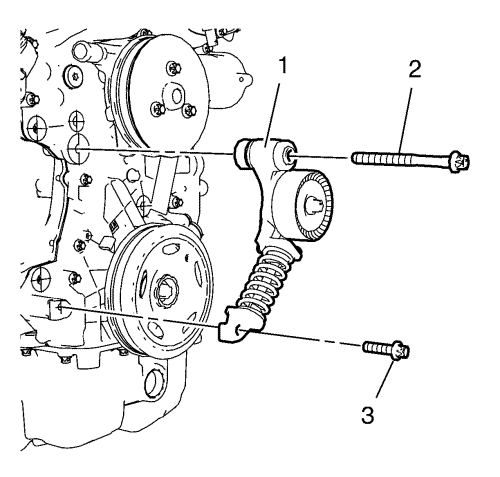 1
2
3