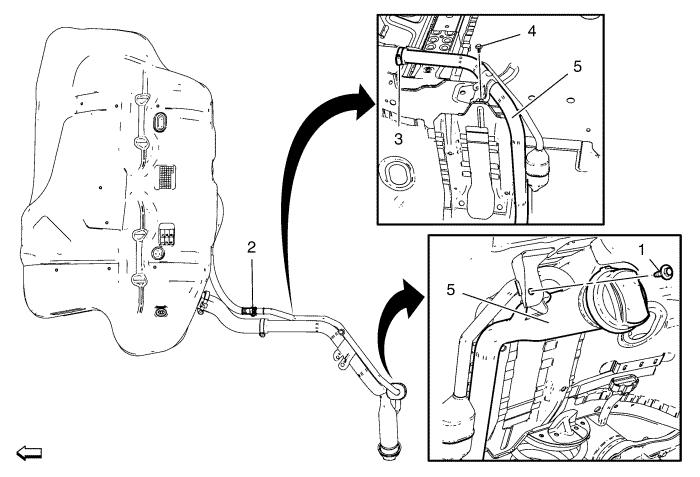 2
4
5
3
1
5