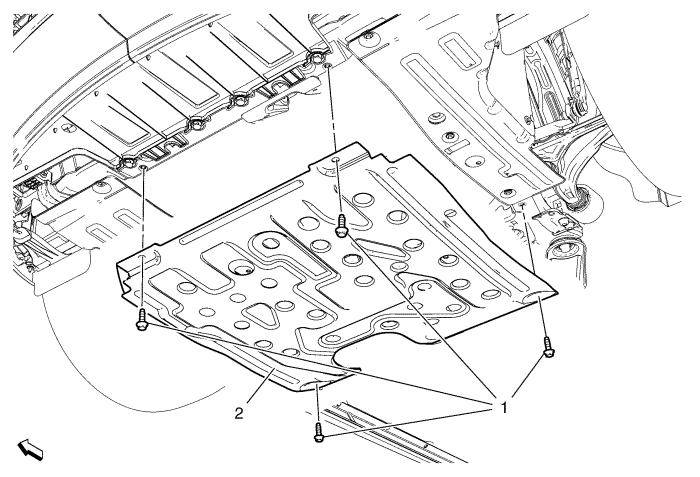 2
1