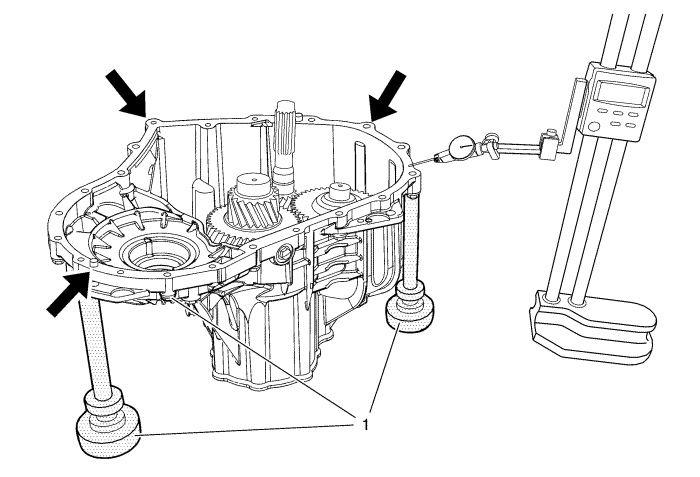 1