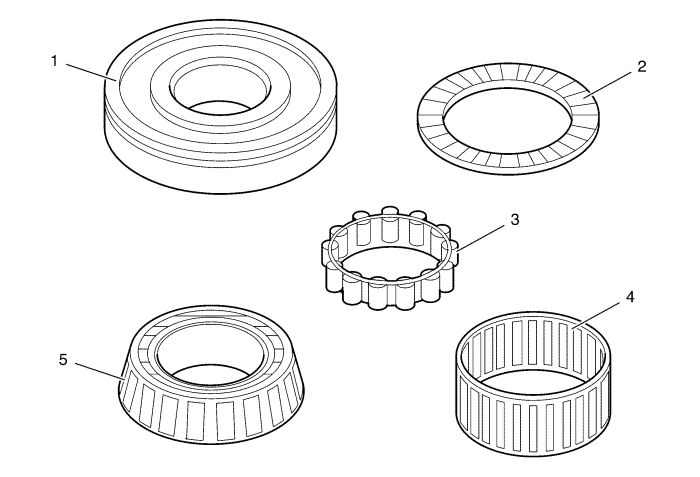 1
2
3
4
5