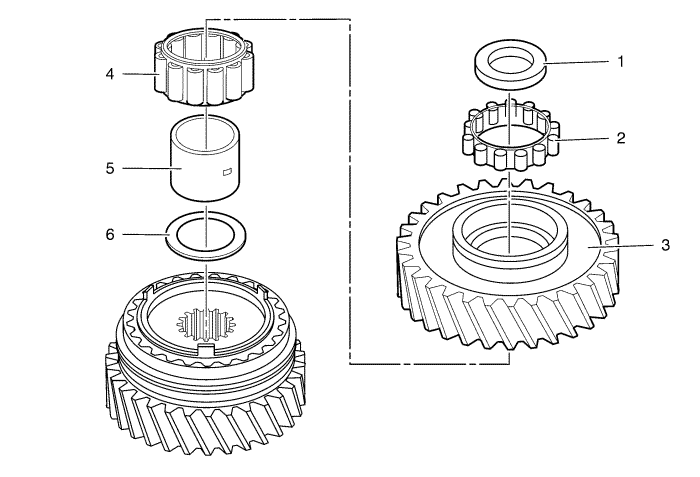 4
5
6
1
2
3