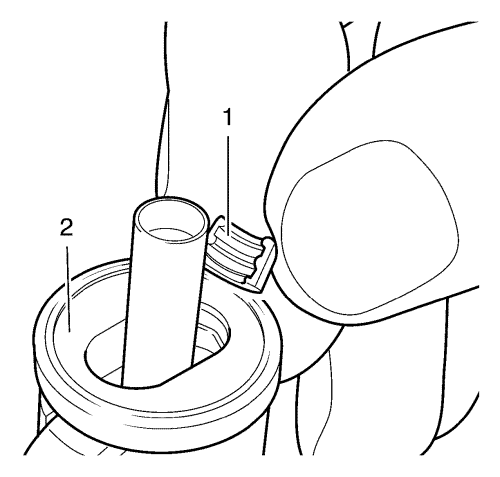 1
2