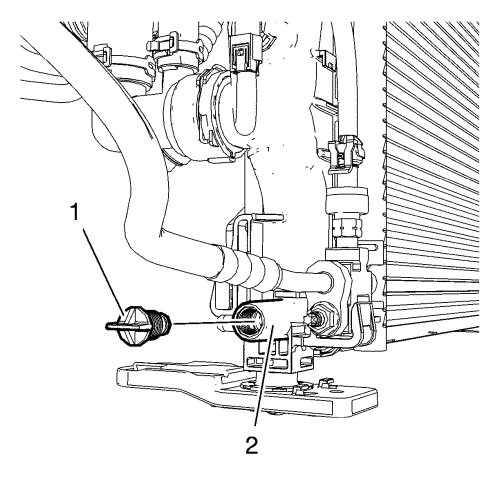 1

2