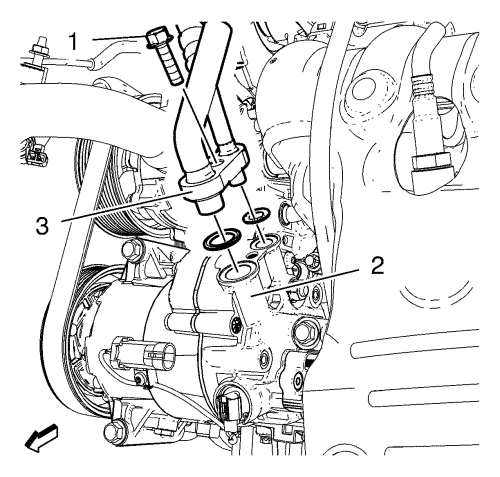 1
3
2