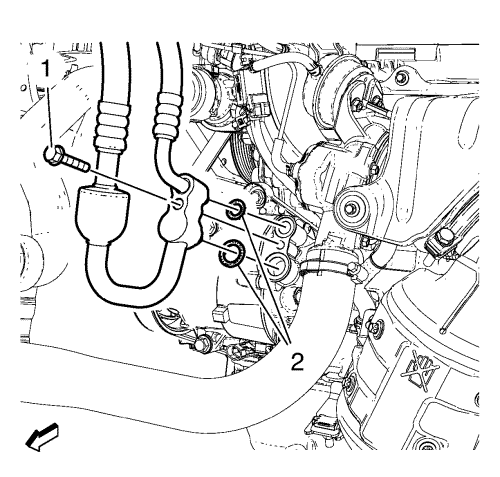 1
2