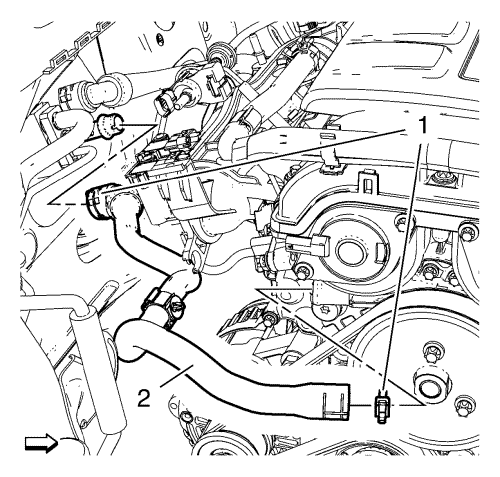 1
2