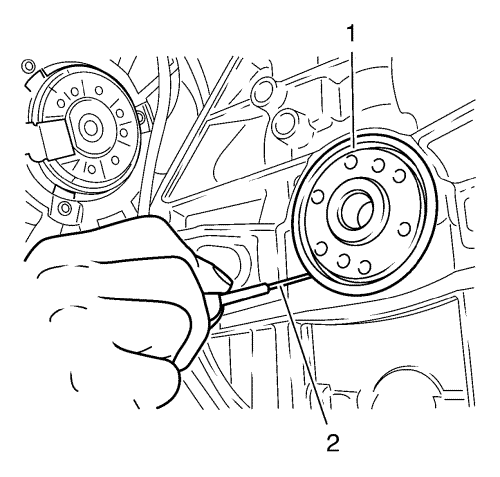 1

2