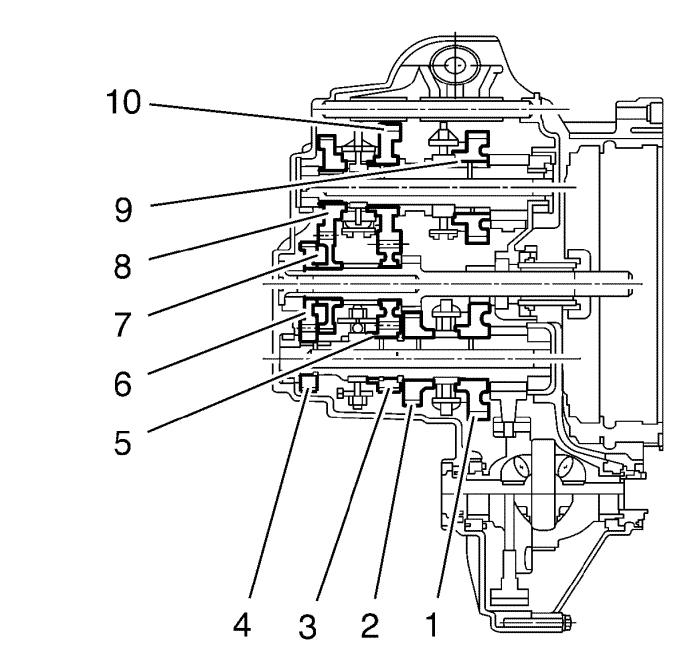 10
9
8
7
6
5
4
3
2
1