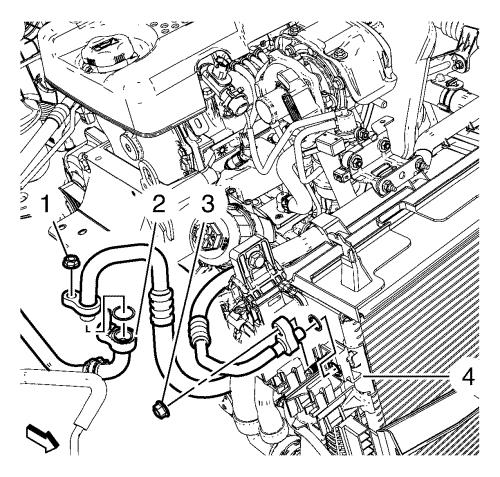 1
2
3
4