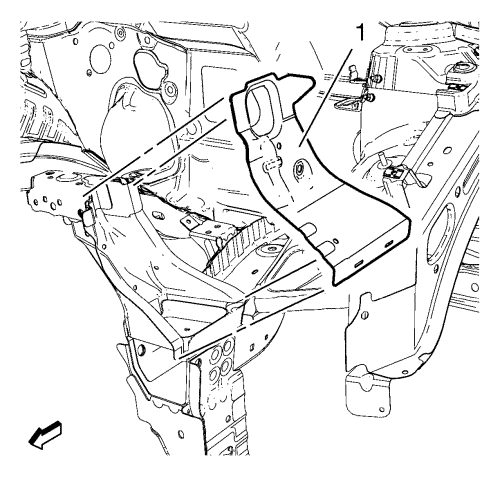 1