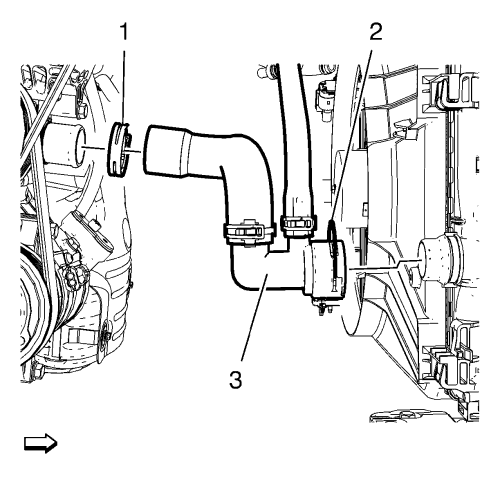 1
2
3