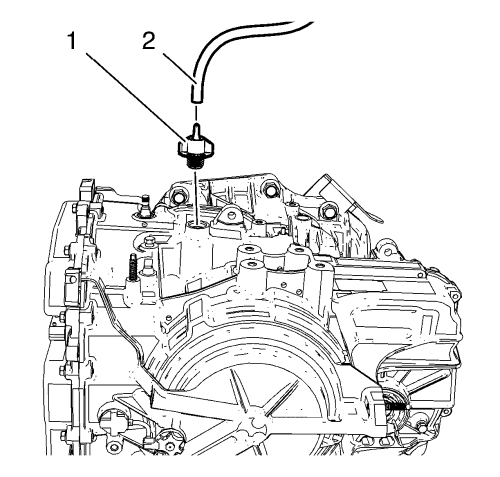 1
2