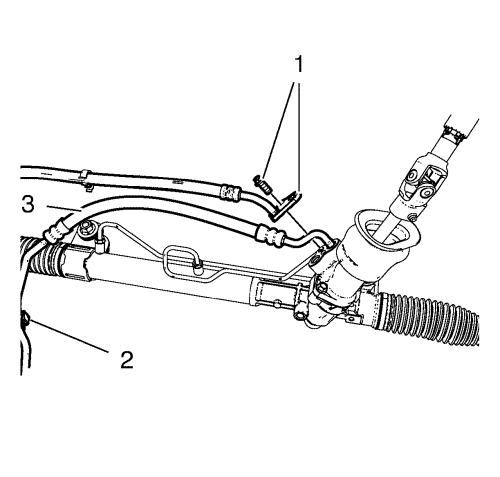 1
3
2