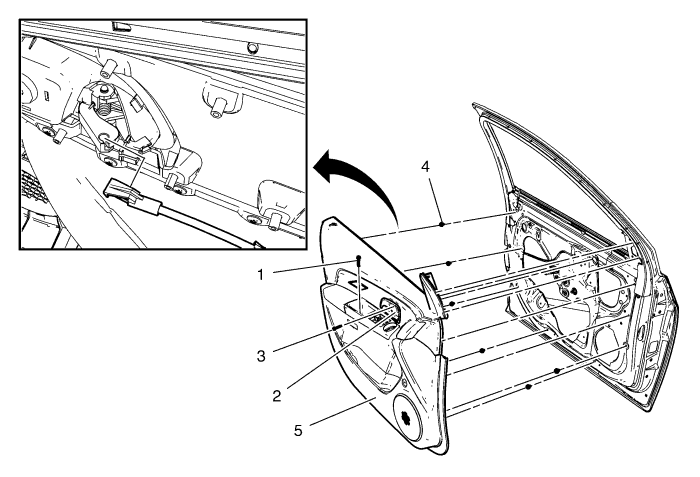 4
1
3
2
5