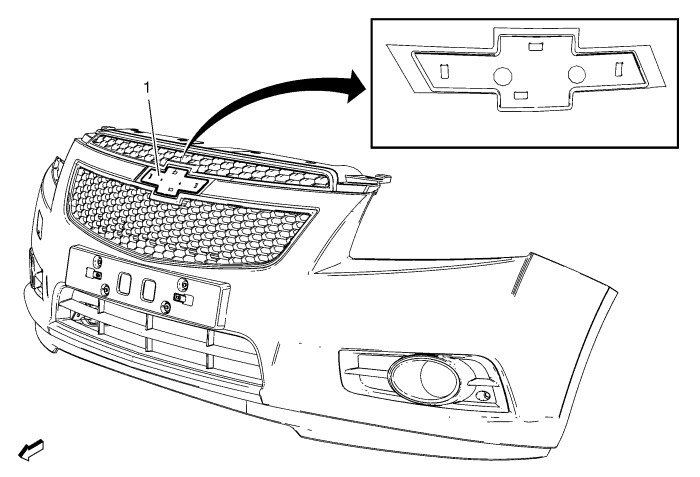 1