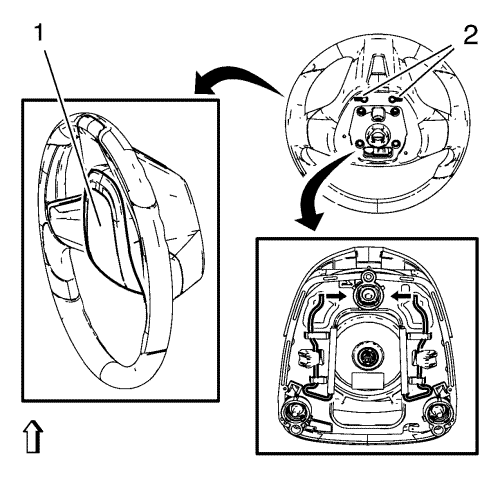 1
2