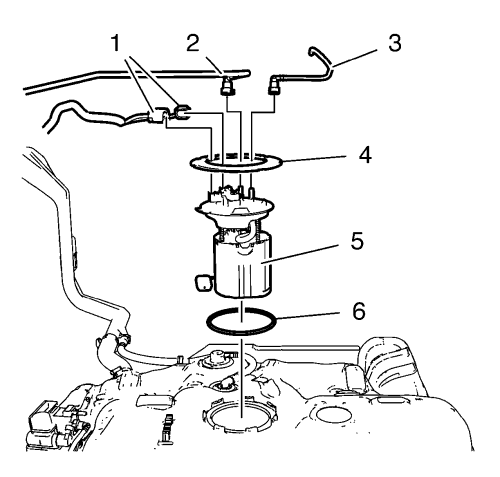 1
2
3
4
5
6