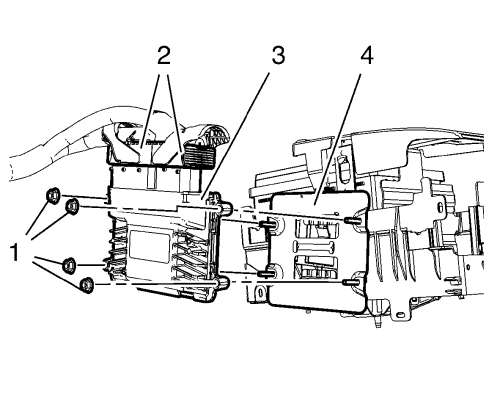 2
3
4
1