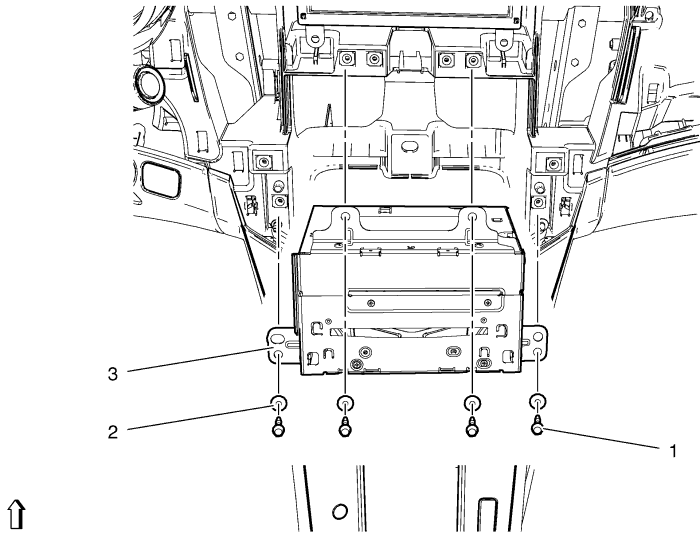 3
2
1