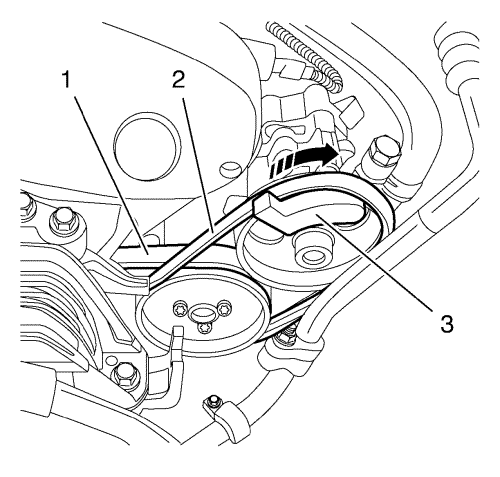 1
2
3