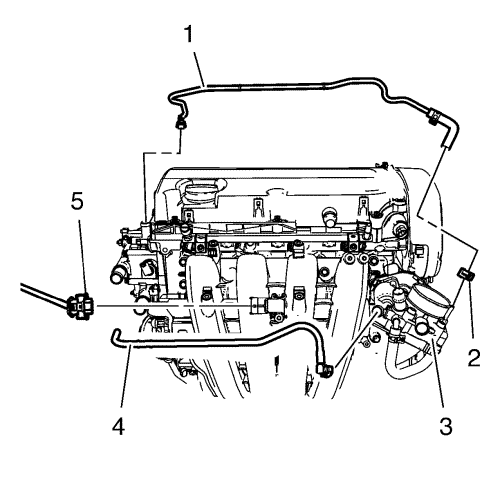 1
5
2
4
3