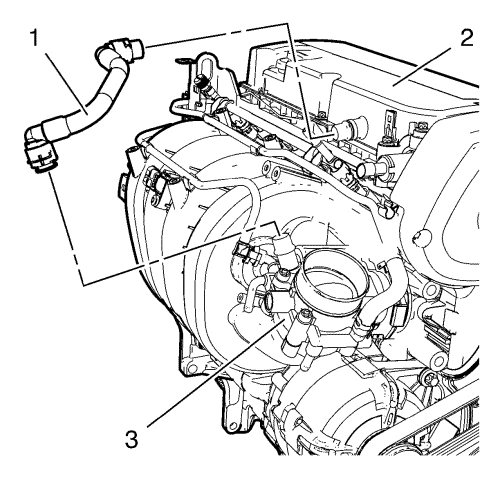 1
2
3