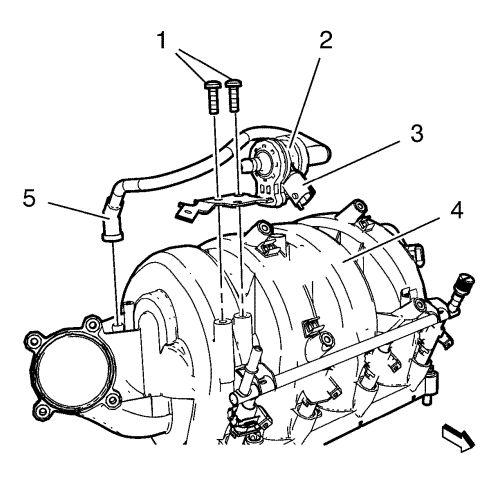 1
2
3
5
4