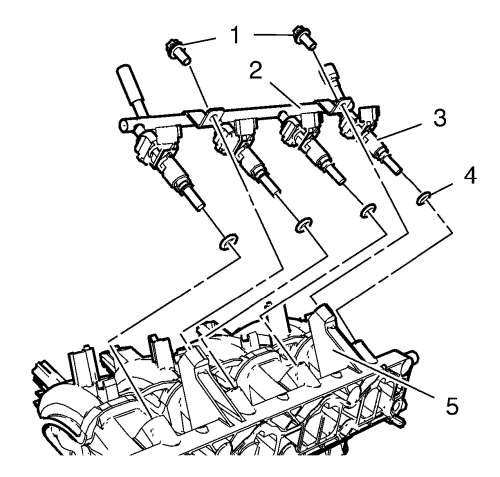 1
2
3
4
5