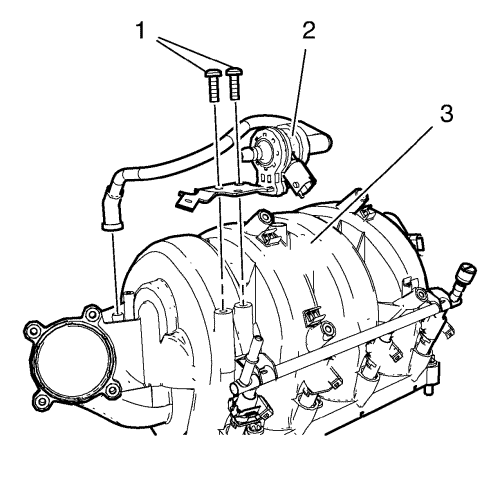 1
2
3