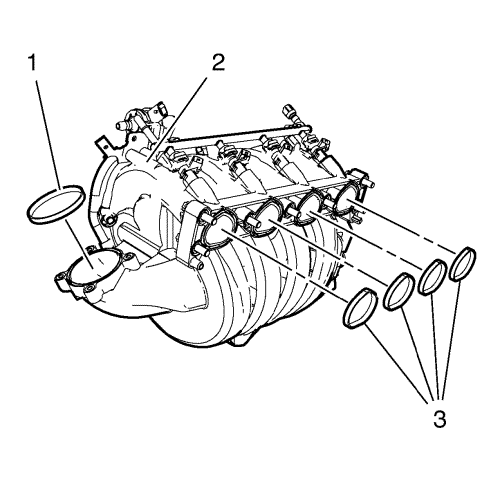 1
2
3