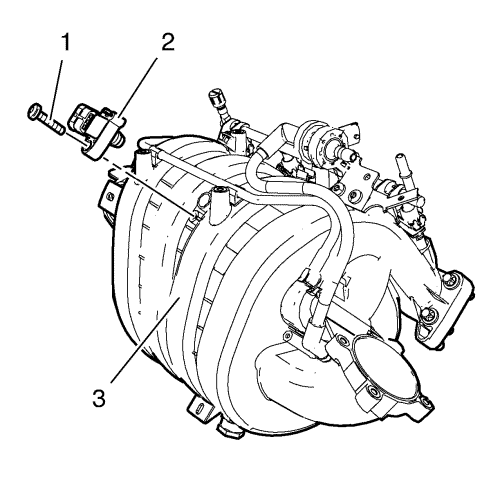 1
2
3