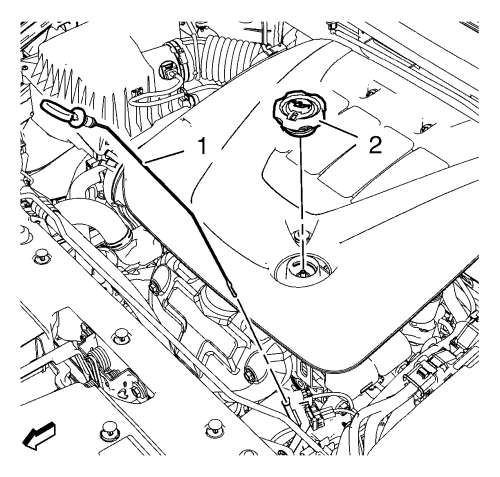 1
2