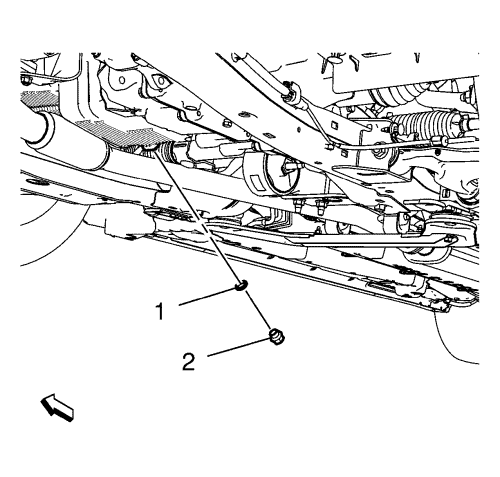 1
2