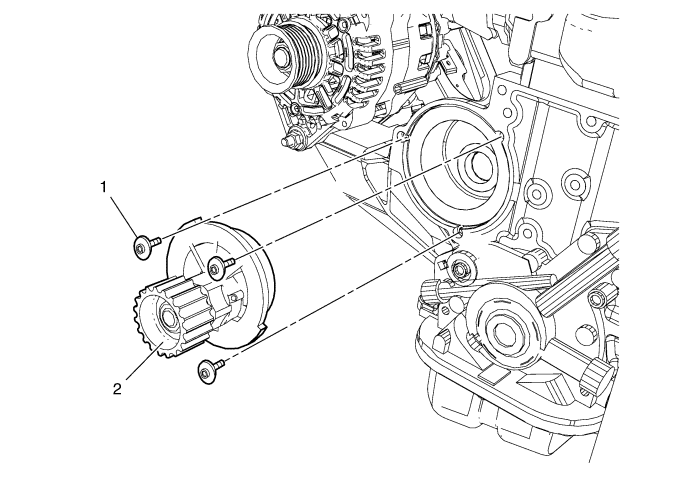 1

2