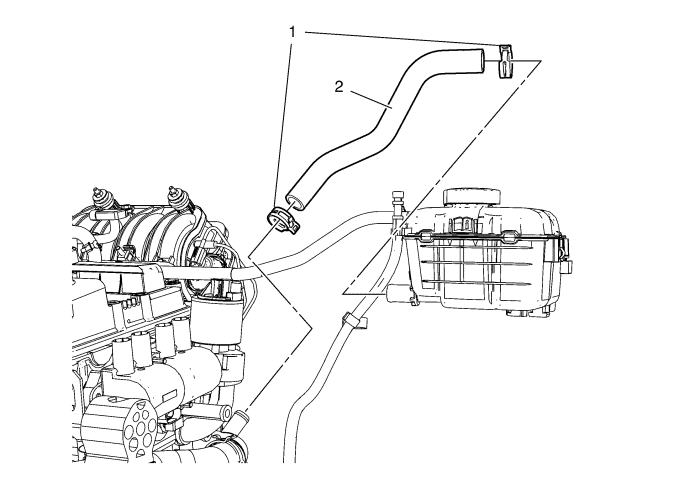 1

2