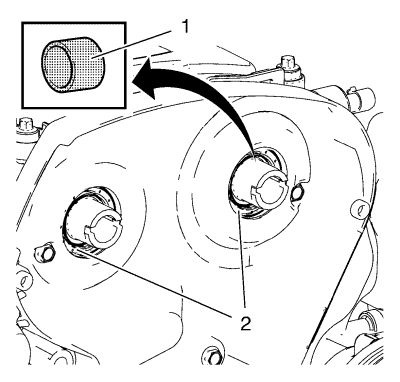 1

2