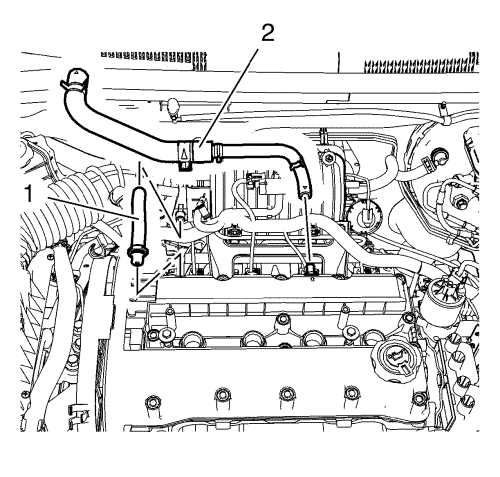 2

1